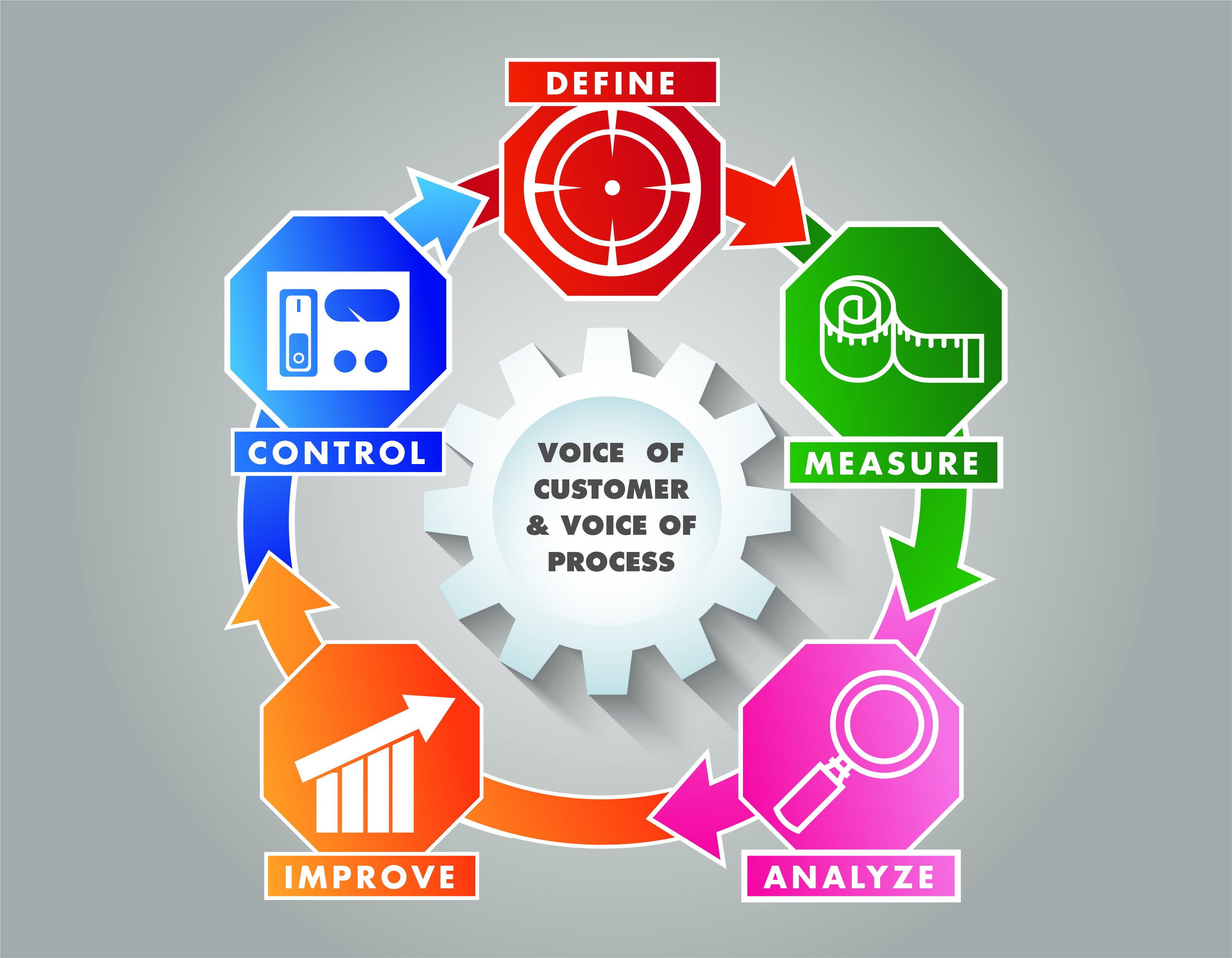 DEFINE

MEASURE

ANALYZE

IMPROVE

CONTROL

VOICE OF CUSTOMER & VOICE OF PROCESS