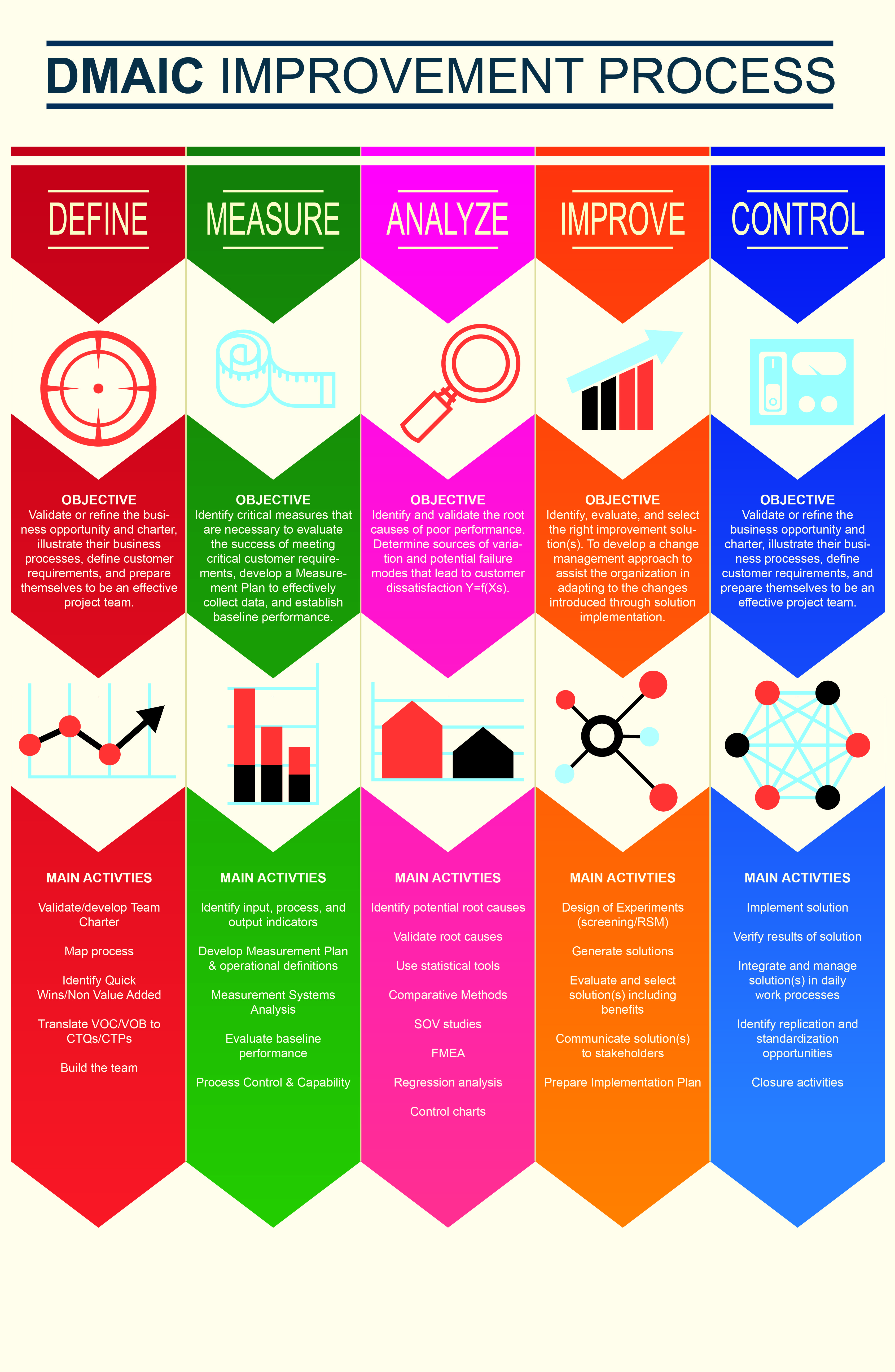 DMAIC IMPROVEMENT PROCESS

DEFINE

OBJECTIVE
Validate or refine the business opportunity and charter, illustrate their business processes, define customer requirements, and prepare themselves to be an effective project team.

MAIN ACTIVTIES
Validate/develop Team Charter
Map process
Identify Quick Wins/Non Value Added
Translate VOC/VOB to CTQs/CTPs
Build the team

MEASURE

OBJECTIVE
Identify critical measures that are necessary to evaluate the success of meeting critical customer requirements, develop a Measurement Plan to effectively collect data, and establish baseline performance.

MAIN ACTIVTIES
Identify input, process, and output indicators
Develop Measurement Plan & operational definitions
Measurement Systems Analysis
Evaluate baseline performance
Process Control & Capability

ANALYZE

OBJECTIVE
Identify and validate the root causes of poor performance. Determine sources of variation and potential failure modes that lead to customer dissatisfaction Y=f(Xs).

MAIN ACTIVTIES
Identify potential root causes
Validate root causes
Use statistical tools
Comparative Methods
SOV studies
FMEA
Regression analysis
Control charts

IMPROVE

OBJECTIVE
Identify, evaluate, and select the right improvement solution(s). To develop a change management approach to assist the organization in adapting to the changes introduced through solution implementation.

MAIN ACTIVTIES
Design of Experiments (screening/RSM)
Generate solutions
Evaluate and select solution(s) including benefits
Communicate solution(s) to stakeholders
Prepare Implementation Plan

CONTROL

OBJECTIVE
Validate or refine the business opportunity and charter, illustrate their business processes, define customer requirements, and prepare themselves to be an effective project team.

MAIN ACTIVTIES
Implement solution
Verify results of solution
Integrate and manage solution(s) in daily work processes
Identify replication and standardization opportunities
Closure activities